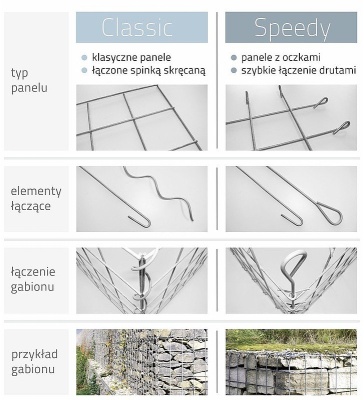 | | Classic | Speedy |
|---|---|---|
| typ panelu | klasyczne panele<br>łączone spinką skręcaną | panele z oczkami<br>szybkie łączenie drutami |
| elementy łączące | | |
| łączenie gabionu | | |
| przykład gabionu | | |