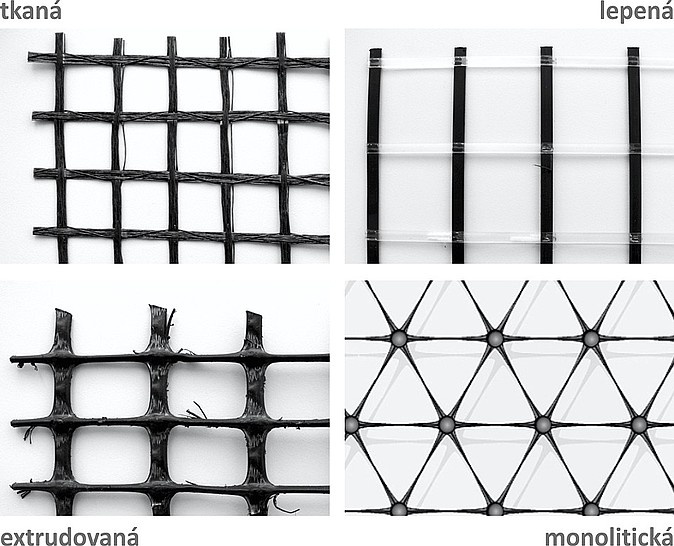 tkaná

lepená

extrudovaná

monolitická