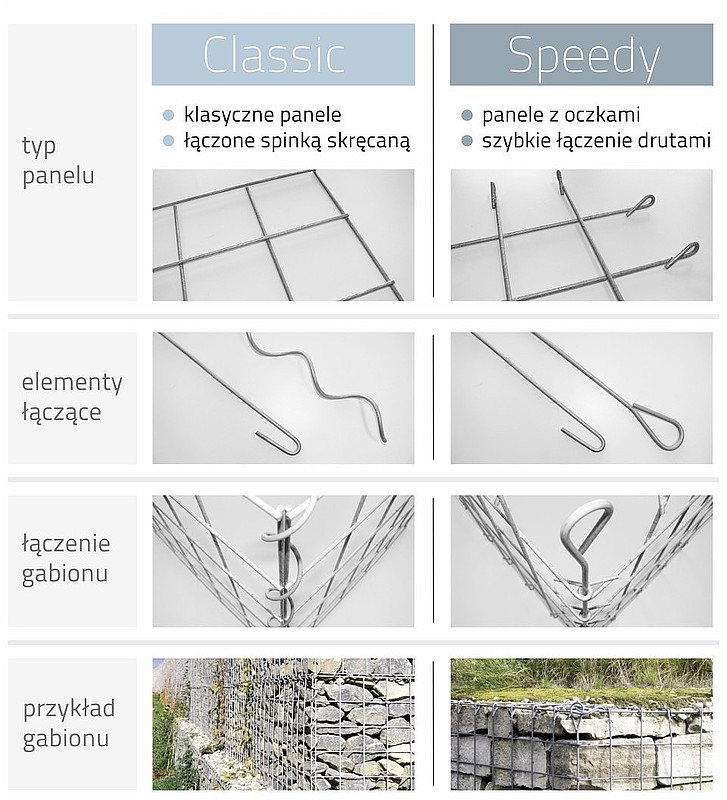 | | Classic | Speedy |
|---|---|---|
| typ panelu | klasyczne panele<br>łączone spinką skręcaną | panele z oczkami<br>szybkie łączenie drutami |
| elementy łączące | | |
| łączenie gabionu | | |
| przykład gabionu | | |